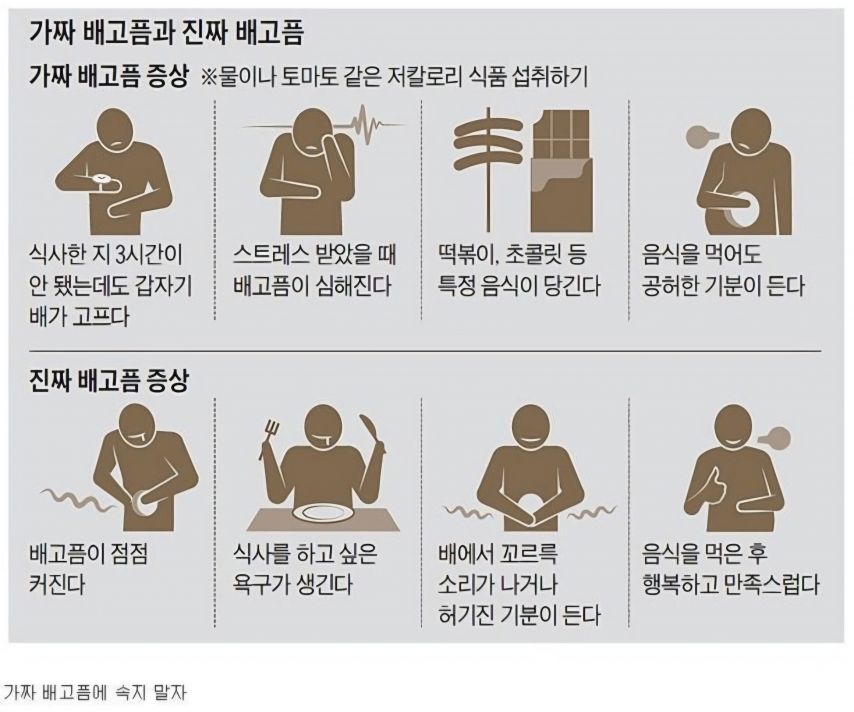 가짜 배고픔과 진짜 배고픔

가짜 배고픔 증상 ※물이나 토마토 같은 저칼로리 식품 섭취하기

식사한 지 3시간이 안 됐는데도 갑자기 배가 고프다

스트레스 받았을 때 배고픔이 심해진다

떡볶이, 초콜릿 등 특정 음식이 당긴다

음식을 먹어도 공허한 기분이 든다

진짜 배고픔 증상

배고픔이 점점 커진다

식사를 하고 싶은 욕구가 생긴다

배에서 꼬르륵 소리가 나거나 허기진 기분이 든다

음식을 먹은 후 행복하고 만족스럽다

가짜 배고픔에 속지 말자